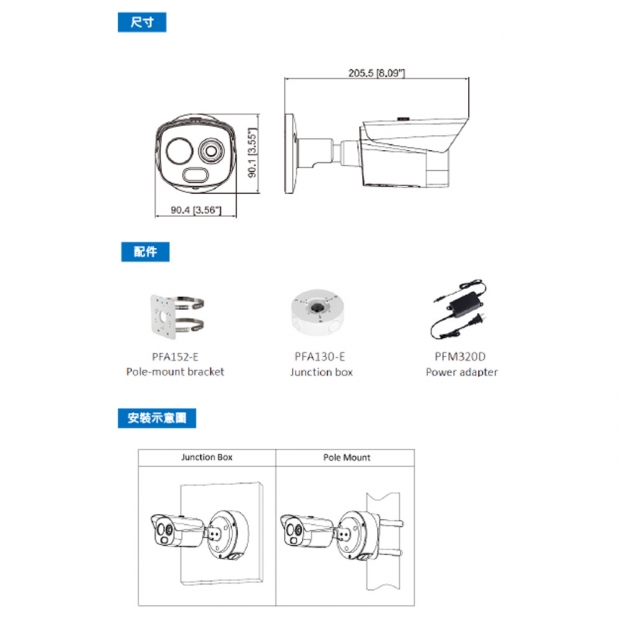 尺寸

205.5 [8.09"]

90.1 [3.55"]

90.4 [3.56"]

配件

PFA152-E
Pole-mount bracket

PFA130-E
Junction box

PFM320D
Power adapter

安裝示意圖

| Junction Box | Pole Mount |
|---|---|
| | |